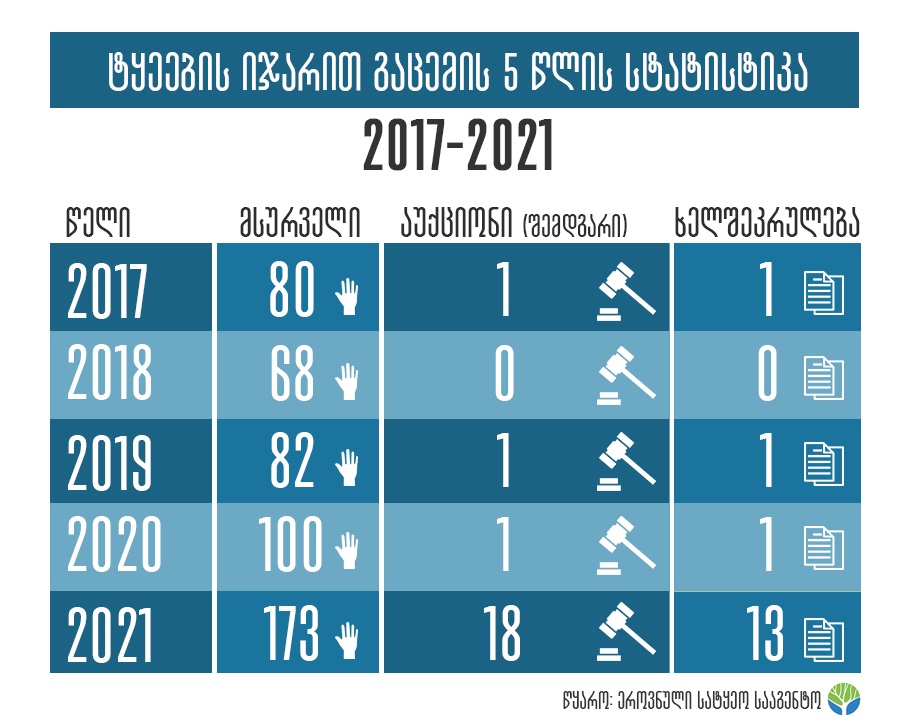 ტყეების იჯარით გაცემის 5 წლის სტატისტიკა

2017-2021

| წელი | მსურველი | აუქციონი (შემდგარი) | ხელშეკრულება |
|---|---|---|---|
| 2017 | 80 | 1 | 1 |
| 2018 | 68 | 0 | 0 |
| 2019 | 82 | 1 | 1 |
| 2020 | 100 | 1 | 1 |
| 2021 | 173 | 18 | 13 |

წყარო: ეროვნული სატყეო სააგენტო